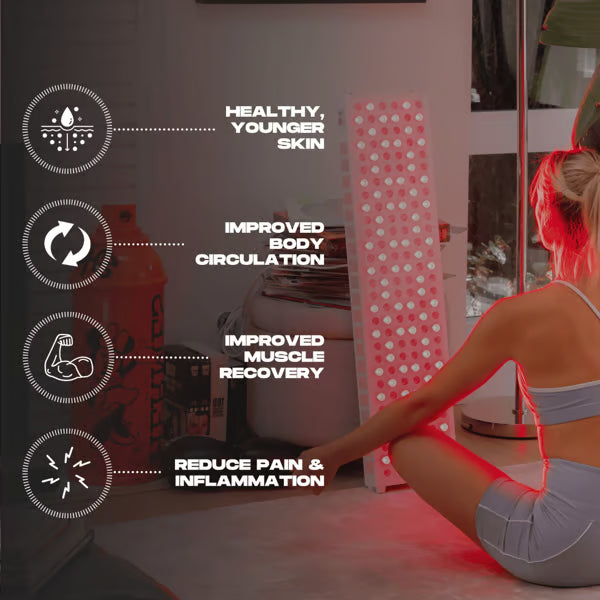 HEALTHY, YOUNGER SKIN

IMPROVED BODY CIRCULATION

IMPROVED MUSCLE RECOVERY

REDUCE PAIN & INFLAMMATION